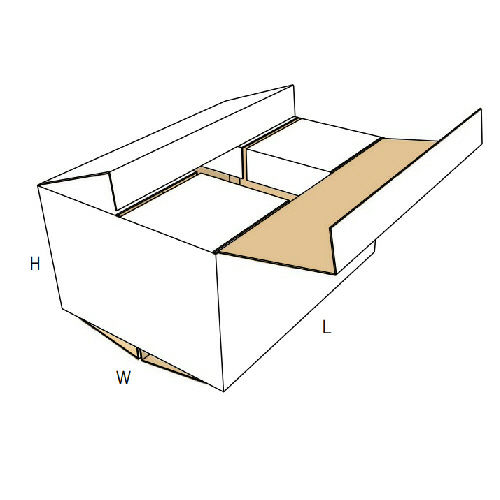 H

L

W